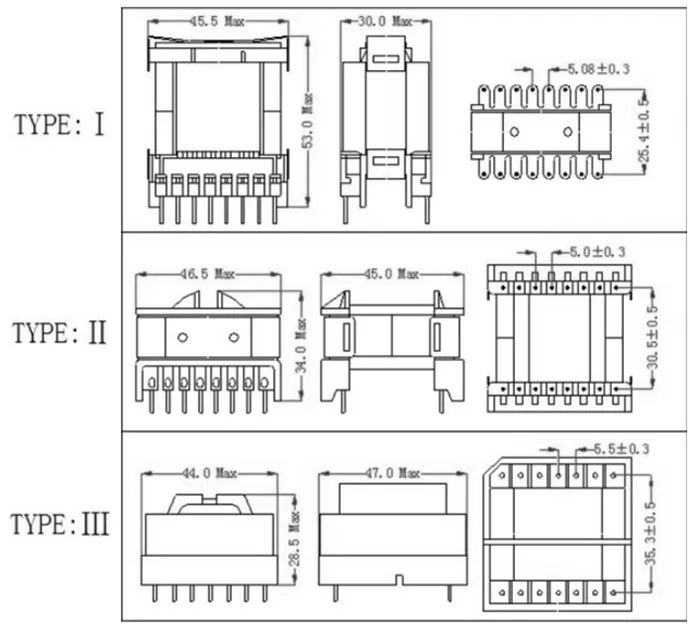 TYPE: I

45.5 Max

53.0 Max

30.0 Max

5.08±0.3

25.4±0.5

TYPE: II

46.5 Max

34.0 Max

45.0 Max

5.0±0.3

30.5±0.5

TYPE: III

44.0 Max

28.5 Max

47.0 Max

5.5±0.3

35.3±0.5